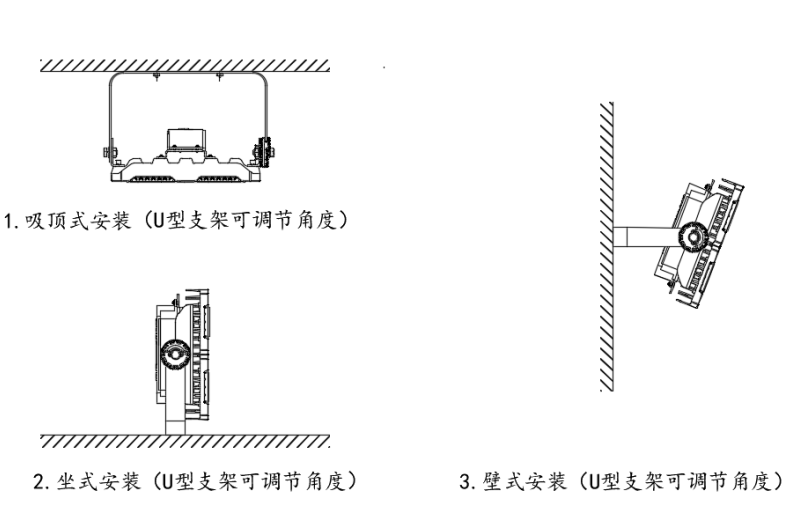 1. 吸顶式安装（U型支架可调节角度）

2. 坐式安装（U型支架可调节角度）

3. 壁式安装（U型支架可调节角度）